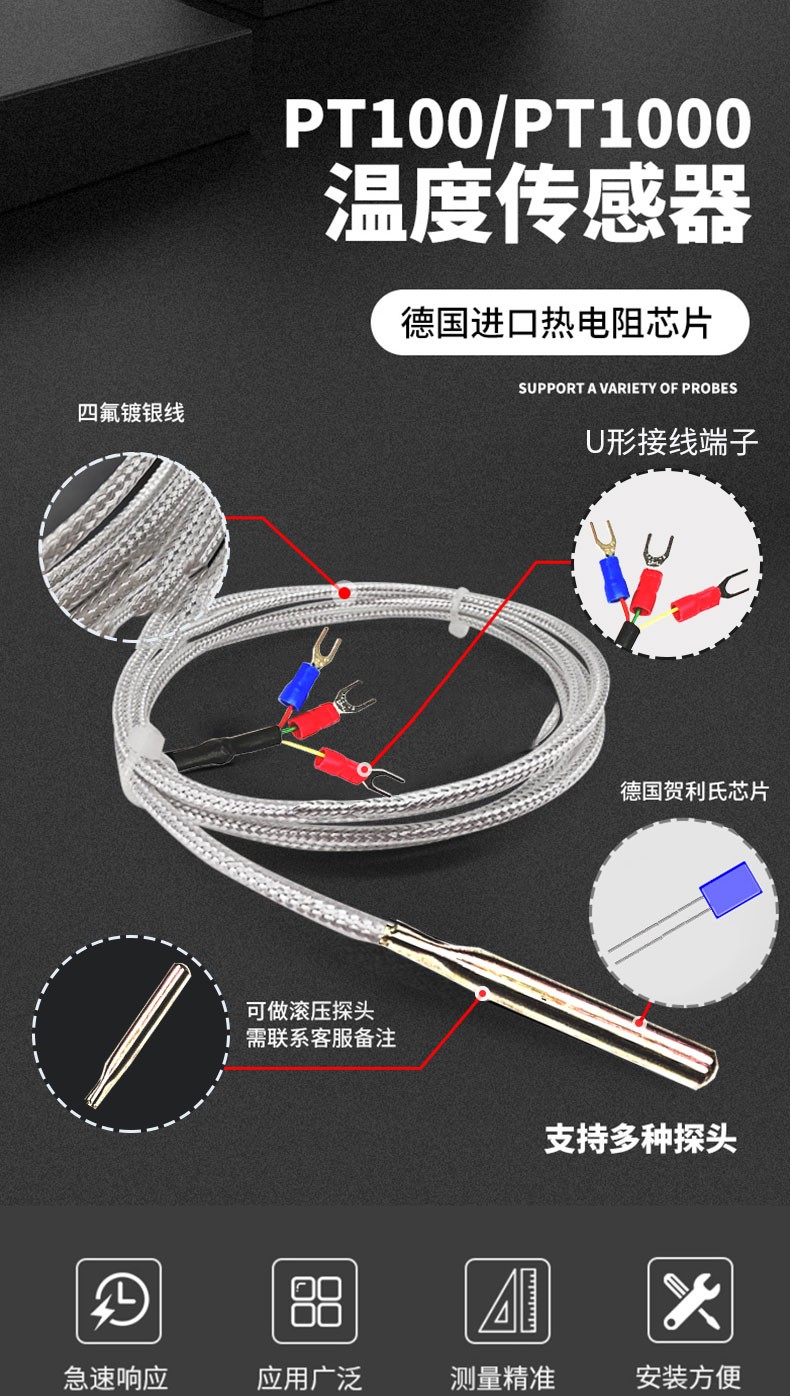 PT100/PT1000
温度传感器

德国进口热电阻芯片

SUPPORT A VARIETY OF PROBES

四氟镀银线

U形接线端子

德国贺利氏芯片

可做滚压探头
需联系客服备注

支持多种探头

急速响应

应用广泛

测量精准

安装方便